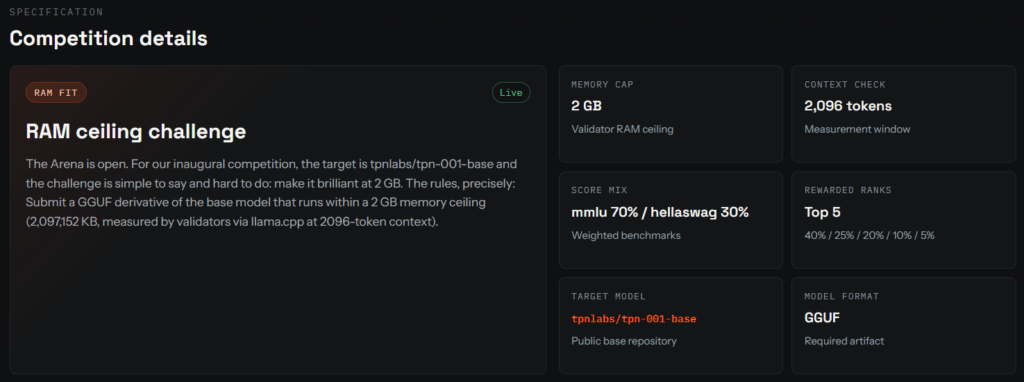 SPECIFICATION

Competition details

RAM FIT

Live

RAM ceiling challenge

The Arena is open. For our inaugural competition, the target is tpnlabs/tpn-001-base and the challenge is simple to say and hard to do: make it brilliant at 2 GB. The rules, precisely: Submit a GGUF derivative of the base model that runs within a 2 GB memory ceiling (2,097,152 KB, measured by validators via llama.cpp at 2096-token context).

MEMORY CAP
2 GB
Validator RAM ceiling

CONTEXT CHECK
2,096 tokens
Measurement window

SCORE MIX
mmlu 70% / hellaswag 30%
Weighted benchmarks

REWARDED RANKS
Top 5
40% / 25% / 20% / 10% / 5%

TARGET MODEL
tpnlabs/tpn-001-base
Public base repository

MODEL FORMAT
GGUF
Required artifact