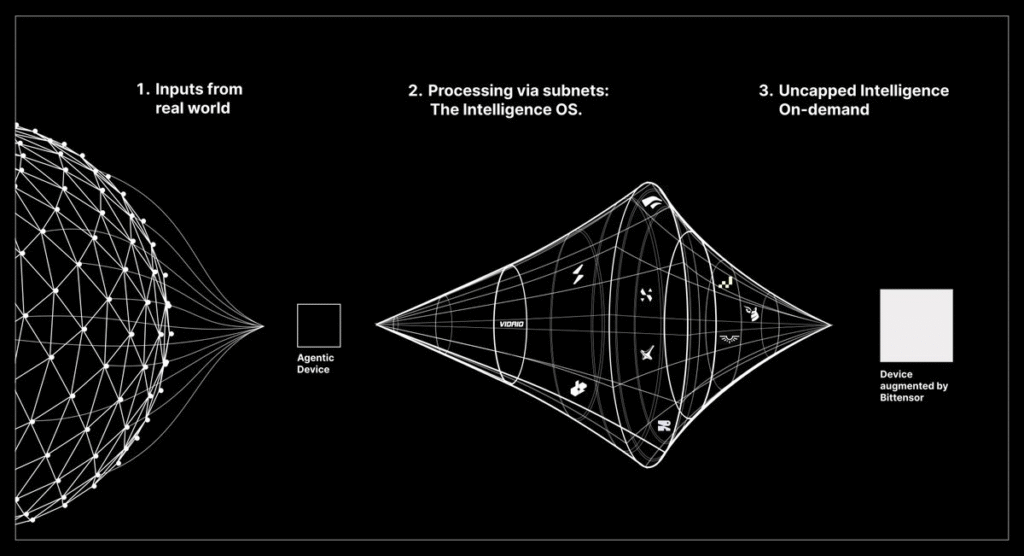 1. Inputs from real world

2. Processing via subnets: The Intelligence OS.

3. Uncapped Intelligence On-demand

Agentic Device

VIDAIO

Device augmented by Bittensor